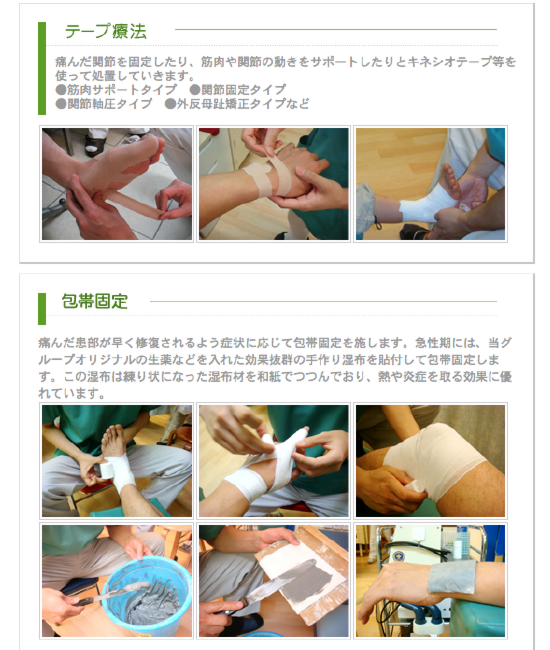 テープ療法

痛んだ関節を固定したり、筋肉や関節の動きをサポートしたりとキネシオテープ等を使って処置していきます。
●筋肉サポートタイプ　●関節固定タイプ
●関節軸圧タイプ　●外反母趾矯正タイプなど

包帯固定

痛んだ患部が早く修復されるよう症状に応じて包帯固定を施します。急性期には、当グループオリジナルの生薬などを入れた効果抜群の手作り湿布を貼付して包帯固定します。この湿布は練り状になった湿布材を和紙でつつんでおり、熱や炎症を取る効果に優れています。